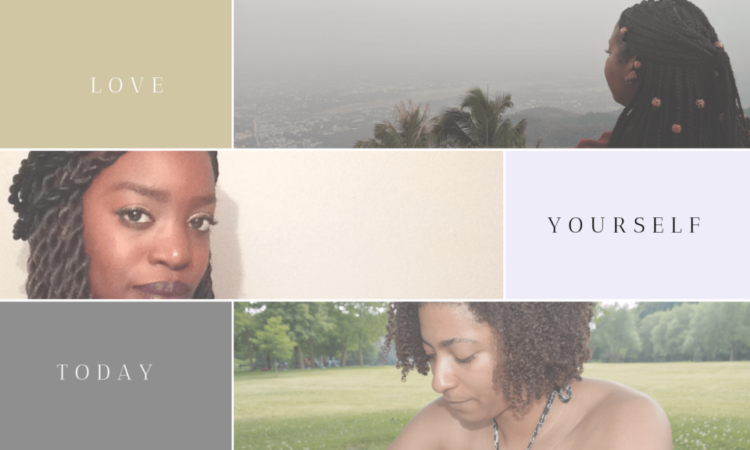 LOVE

YOURSELF

TODAY